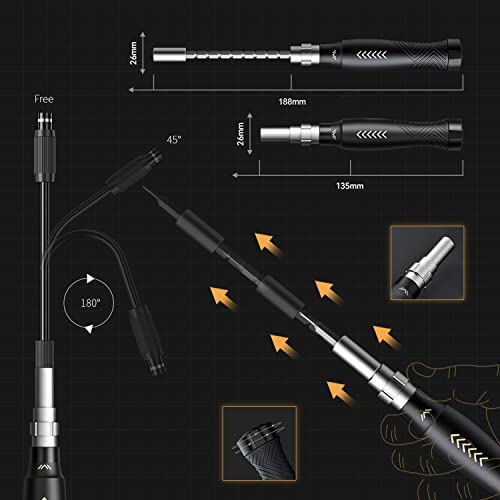 26mm

188mm

26mm

135mm

Free

45°

180°