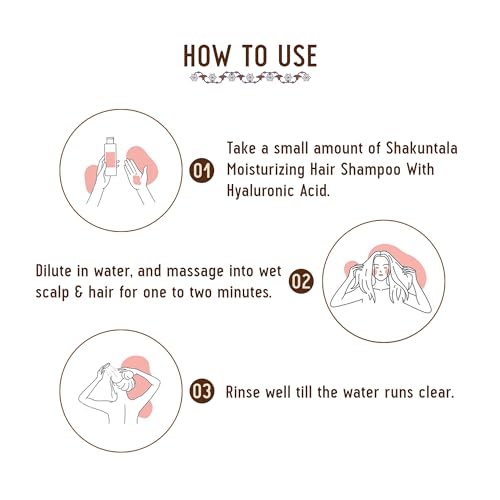 HOW TO USE

01 Take a small amount of Shakuntala Moisturizing Hair Shampoo With Hyaluronic Acid.

Dilute in water, and massage into wet scalp & hair for one to two minutes. 02

03 Rinse well till the water runs clear.