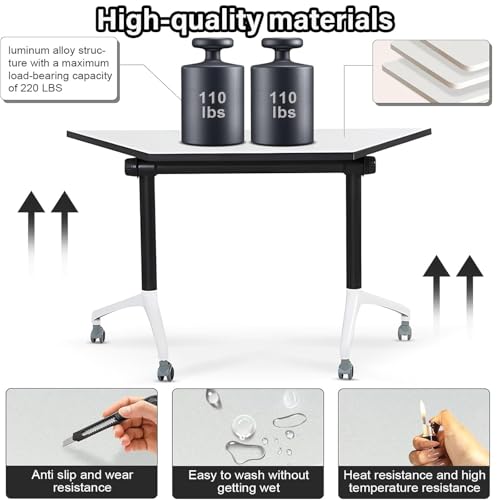 High-quality materials

luminum alloy structure with a maximum load-bearing capacity of 220 LBS

110 lbs

110 lbs

Anti slip and wear resistance

Easy to wash without getting wet

Heat resistance and high temperature resistance