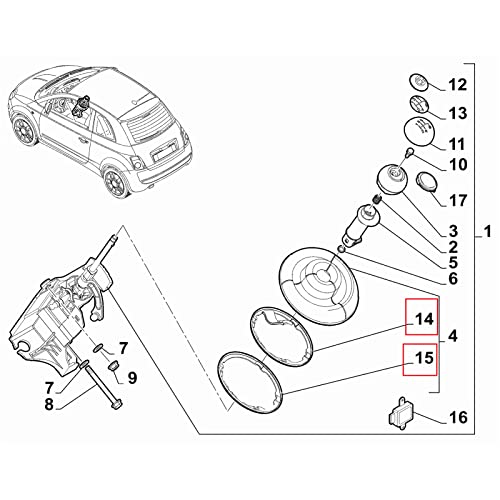 12
13
11
10
17
3
2
5
6
1
14
4
15
16
7
9
7
8