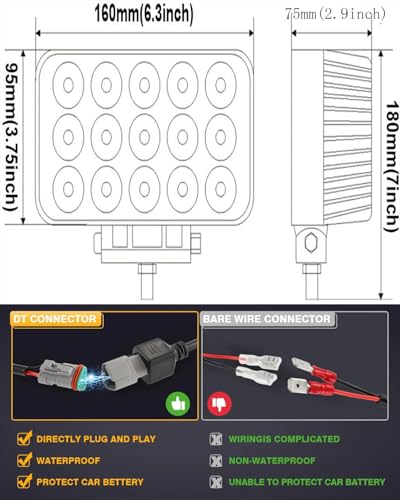 160mm(6.3inch)

75mm(2.9inch)

95mm(3.75inch)

180mm(7inch)

DT CONNECTOR

BARE WIRE CONNECTOR

DIRECTLY PLUG AND PLAY

WATERPROOF

PROTECT CAR BETTERY

WIRINGIS COMPLICATED

NON-WATERPROOF

UNABLE TO PROTECT CAR BATTERY