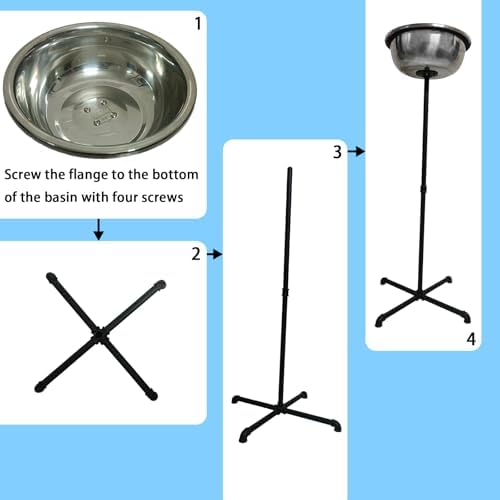 1

Screw the flange to the bottom of the basin with four screws

2

3

4