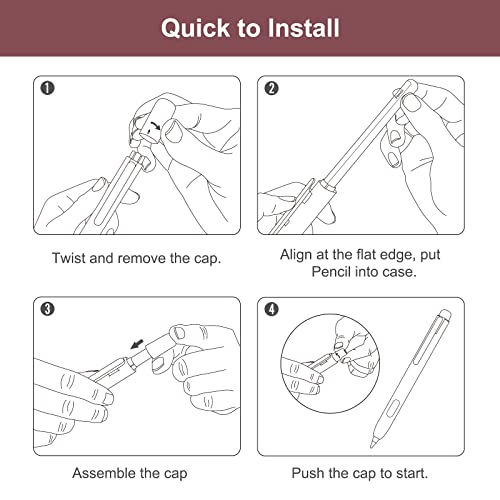 Quick to Install

1

Twist and remove the cap.

2

Align at the flat edge, put Pencil into case.

3

Assemble the cap

4

Push the cap to start.