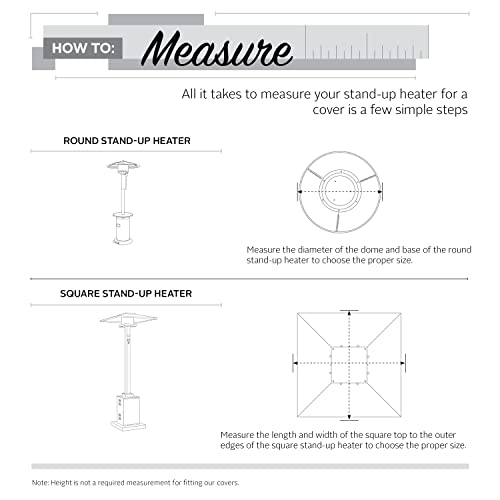 HOW TO: Measure

All it takes to measure your stand-up heater for a cover is a few simple steps

ROUND STAND-UP HEATER

Measure the diameter of the dome and base of the round stand-up heater to choose the proper size.

SQUARE STAND-UP HEATER

Measure the length and width of the square top to the outer edges of the square stand-up heater to choose the proper size.

Note: Height is not a required measurement for fitting our covers.