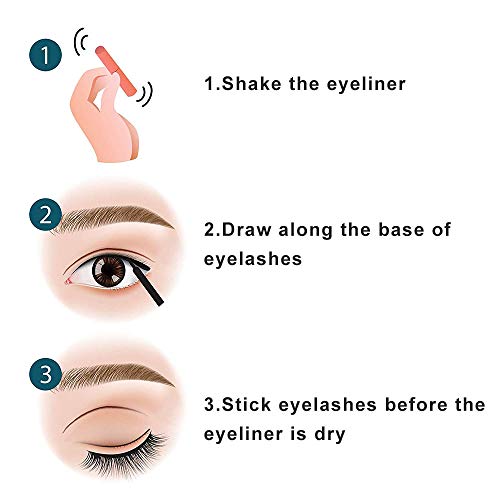 1

1.Shake the eyeliner

2

2.Draw along the base of eyelashes

3

3.Stick eyelashes before the eyeliner is dry