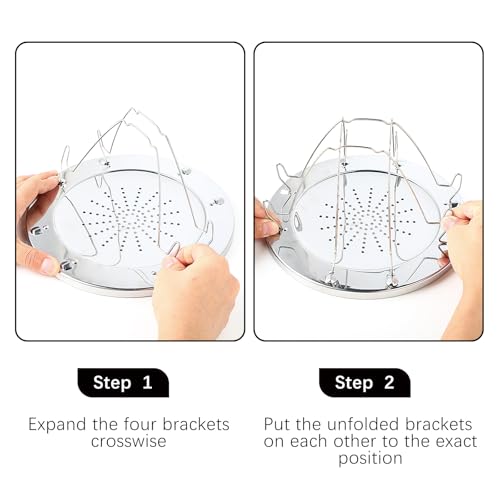 Step 1

Expand the four brackets crosswise

Step 2

Put the unfolded brackets on each other to the exact position