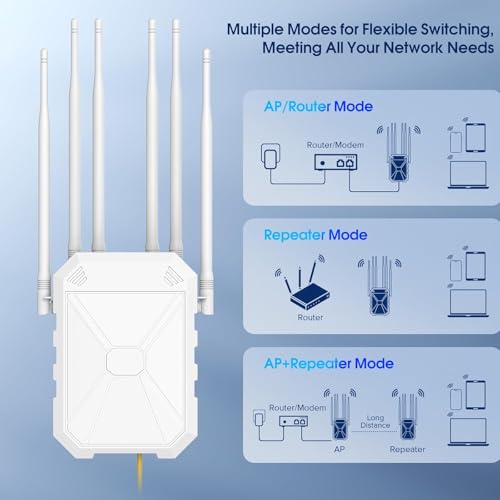 Multiple Modes for Flexible Switching, Meeting All Your Network Needs

AP/Router Mode

Router/Modem

Repeater Mode

Router

AP+Repeater Mode

Router/Modem

Long Distance

AP

Repeater