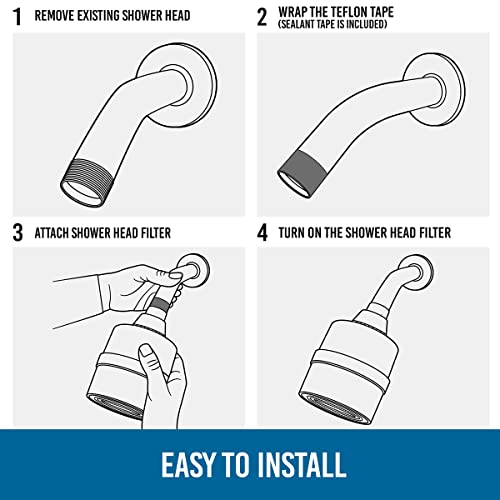 1 REMOVE EXISTING SHOWER HEAD

2 WRAP THE TEFLON TAPE
(SEALANT TAPE IS INCLUDED)

3 ATTACH SHOWER HEAD FILTER

4 TURN ON THE SHOWER HEAD FILTER

EASY TO INSTALL