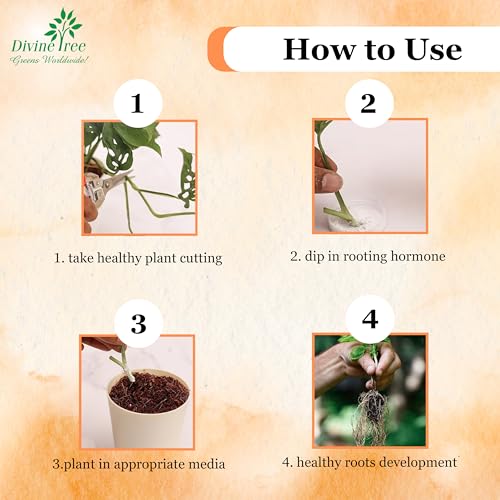 Divine Tree
Greens Worldwide!

How to Use

1

1. take healthy plant cutting

2

2. dip in rooting hormone

3

3.plant in appropriate media

4

4. healthy roots development