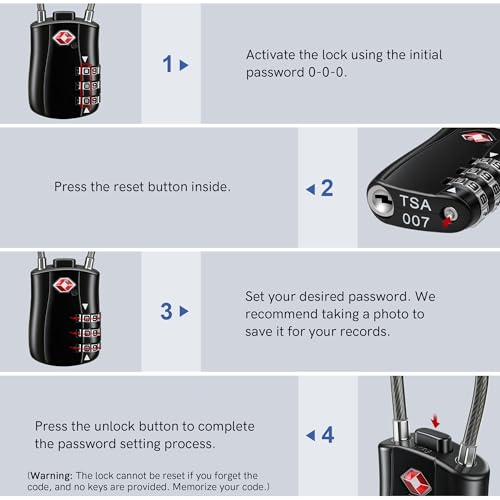 1

Activate the lock using the initial password 0-0-0.

Press the reset button inside.

2

TSA
007

3

Set your desired password. We recommend taking a photo to save it for your records.

Press the unlock button to complete the password setting process.

(Warning: The lock cannot be reset if you forget the code, and no keys are provided. Memorize your code.)

4