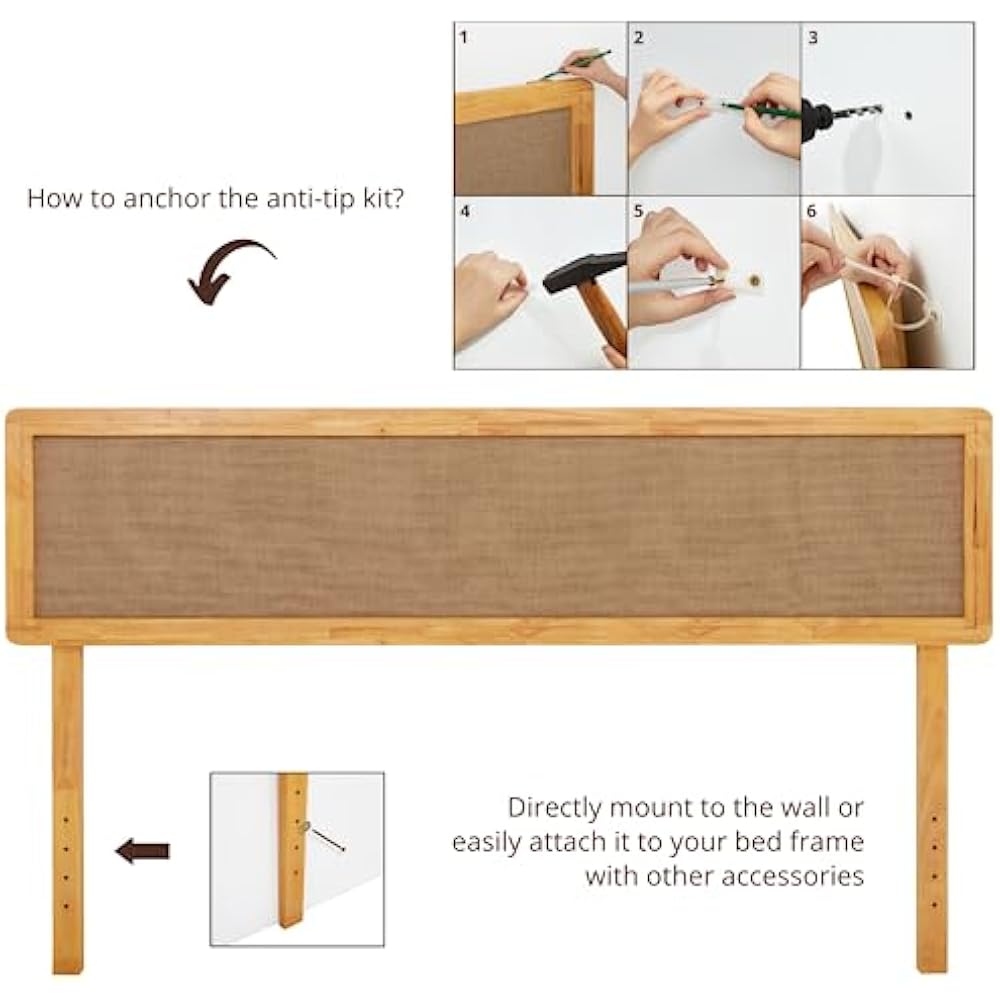 How to anchor the anti-tip kit?

1

2

3

4

5

6

Directly mount to the wall or easily attach it to your bed frame with other accessories