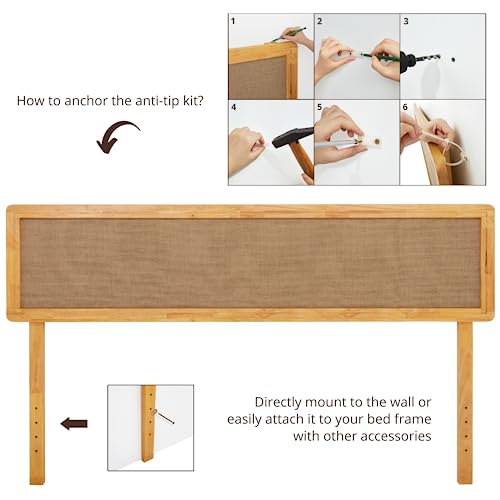 How to anchor the anti-tip kit?

1
2
3
4
5
6

Directly mount to the wall or easily attach it to your bed frame with other accessories