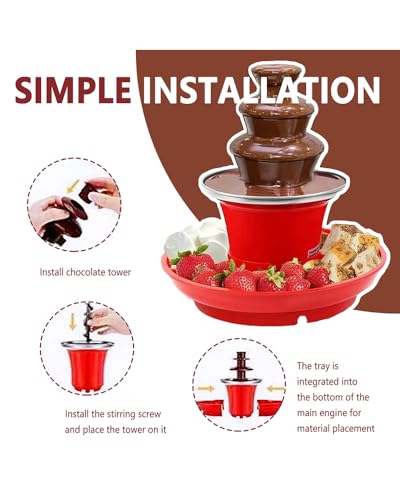 SIMPLE INSTALLATION

Install chocolate tower

Install the stirring screw and place the tower on it

The tray is integrated into the bottom of the main engine for material placement