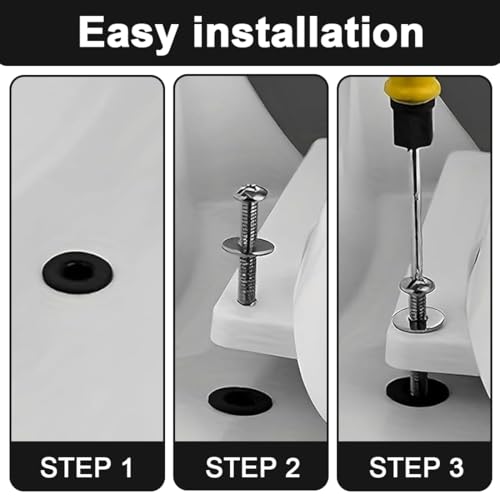 Easy installation

STEP 1

STEP 2

STEP 3