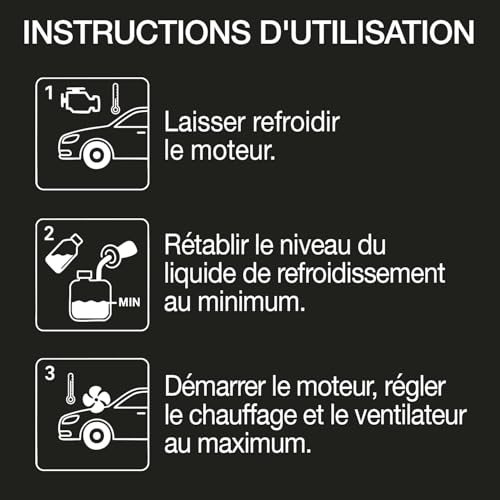 INSTRUCTIONS D'UTILISATION

1

Laisser refroidir le moteur.

2

MIN

Rétablir le niveau du liquide de refroidissement au minimum.

3

Démarrer le moteur, régler le chauffage et le ventilateur au maximum.