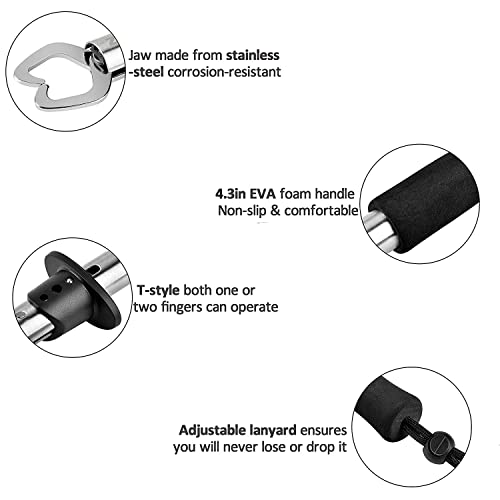 Jaw made from stainless -steel corrosion-resistant

4.3in EVA foam handle
Non-slip & comfortable

T-style both one or two fingers can operate

Adjustable lanyard ensures you will never lose or drop it