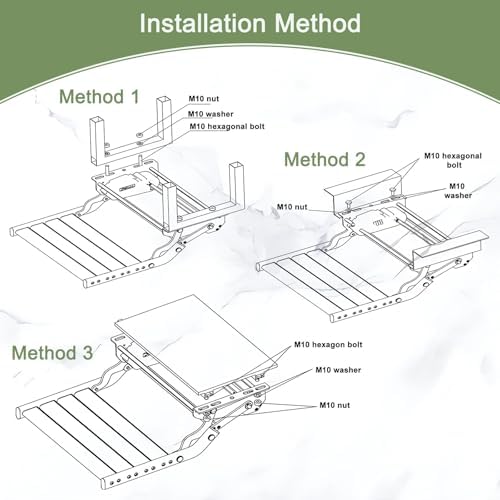 Installation Method

Method 1

M10 nut

M10 washer

M10 hexagonal bolt

Method 2

M10 hexagonal bolt

M10 washer

M10 nut

Method 3

M10 hexagon bolt

M10 washer

M10 nut