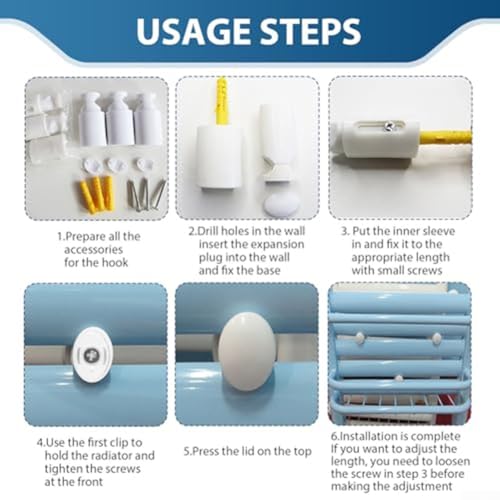 USAGE STEPS

1.Prepare all the accessories for the hook

2.Drill holes in the wall insert the expansion plug into the wall and fix the base

3. Put the inner sleeve in and fix it to the appropriate length with small screws

4.Use the first clip to hold the radiator and tighten the screws at the front

5.Press the lid on the top

6.Installation is complete If you want to adjust the length, you need to loosen the screw in step 3 before making the adjustment