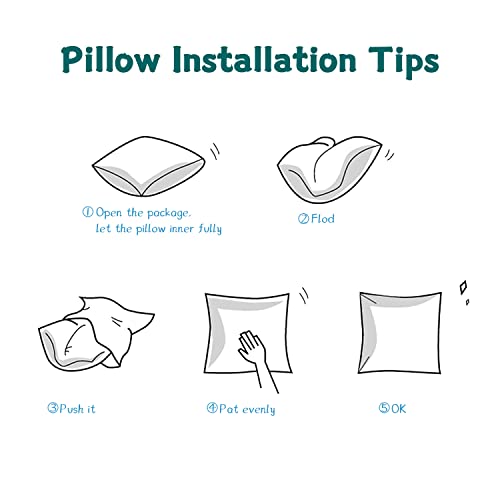 Pillow Installation Tips

① Open the package. let the pillow inner fully

② Flod

③ Push it

④ Pat evenly

⑤ OK