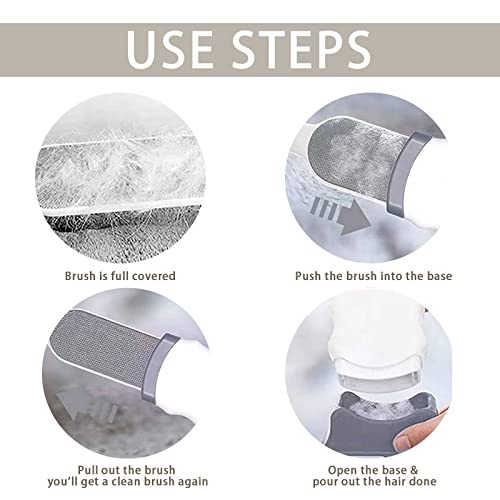 USE STEPS

Brush is full covered

Push the brush into the base

Pull out the brush
you'll get a clean brush again

Open the base &
pour out the hair done