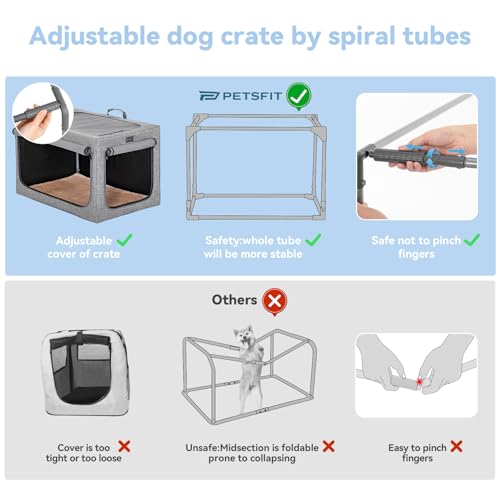 Adjustable dog crate by spiral tubes

PETSFIT

Adjustable cover of crate

Safety:whole tube will be more stable

Safe not to pinch fingers

Others

Cover is too tight or too loose

Unsafe:Midsection is foldable prone to collapsing

Easy to pinch fingers