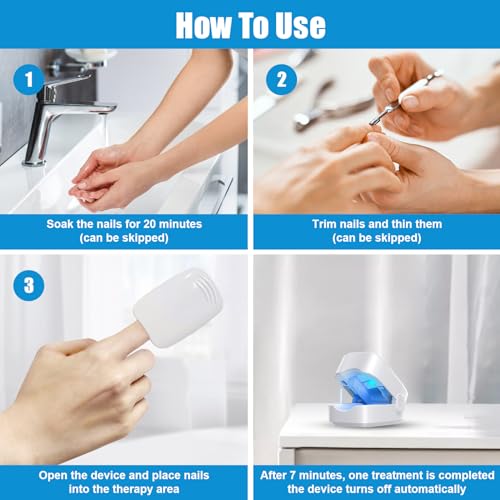 How To Use

1

Soak the nails for 20 minutes (can be skipped)

2

Trim nails and thin them (can be skipped)

3

Open the device and place nails into the therapy area

After 7 minutes, one treatment is completed the device turns off automatically