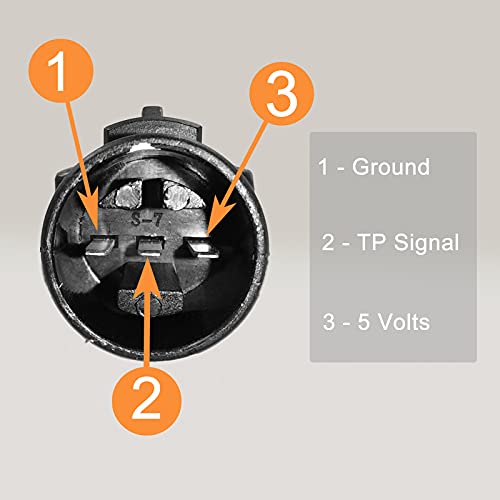 1

3

S-7

2

1 - Ground

2 - TP Signal

3 - 5 Volts