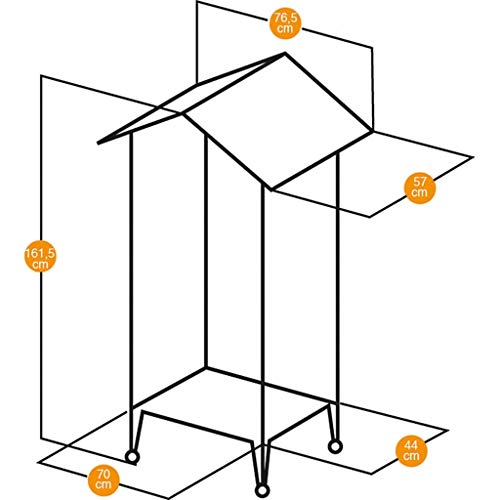 76,5 cm

57 cm

161,5 cm

44 cm

70 cm