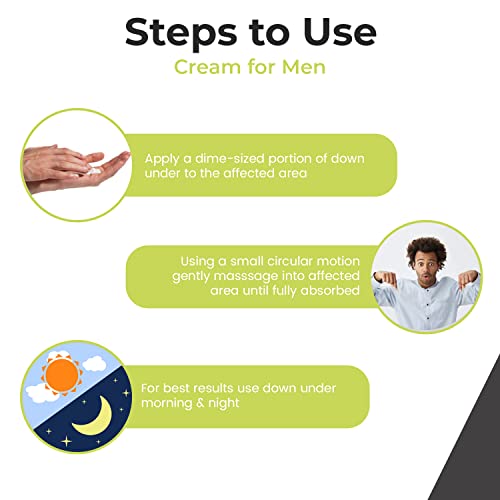 Steps to Use
Cream for Men

Apply a dime-sized portion of down under to the affected area

Using a small circular motion gently masssage into affected area until fully absorbed

For best results use down under morning & night