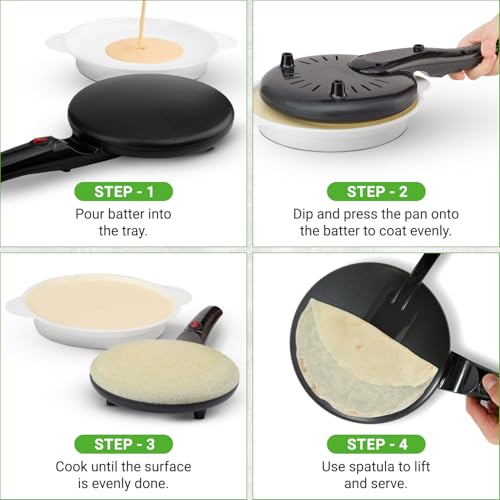 STEP - 1

Pour batter into the tray.

STEP - 2

Dip and press the pan onto the batter to coat evenly.

STEP - 3

Cook until the surface is evenly done.

STEP - 4

Use spatula to lift and serve.