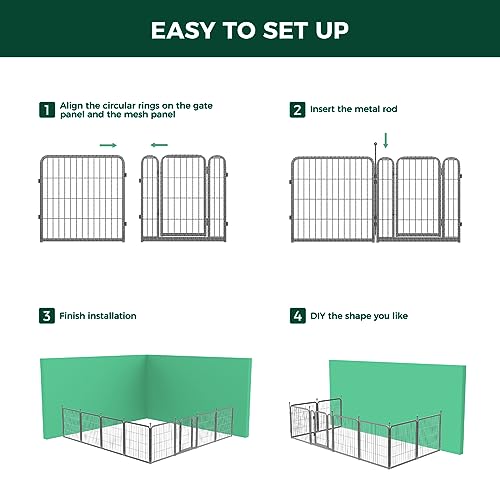 EASY TO SET UP

1 Align the circular rings on the gate panel and the mesh panel

2 Insert the metal rod

3 Finish installation

4 DIY the shape you like