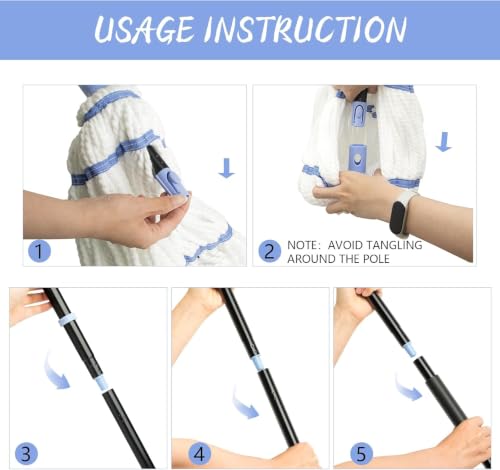 USAGE INSTRUCTION

1

2 NOTE: AVOID TANGLING AROUND THE POLE

3

4

5