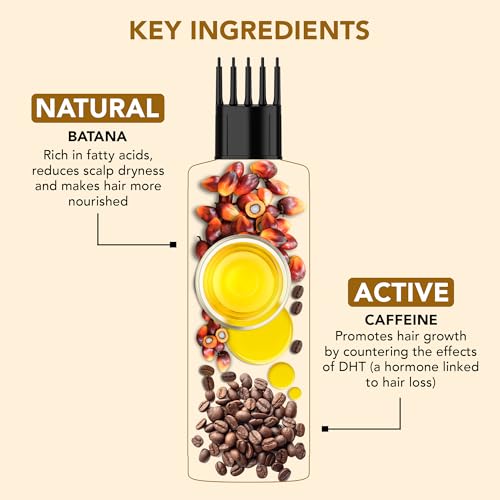 KEY INGREDIENTS

NATURAL

BATANA

Rich in fatty acids, reduces scalp dryness and makes hair more nourished

ACTIVE

CAFFEINE

Promotes hair growth by countering the effects of DHT (a hormone linked to hair loss)