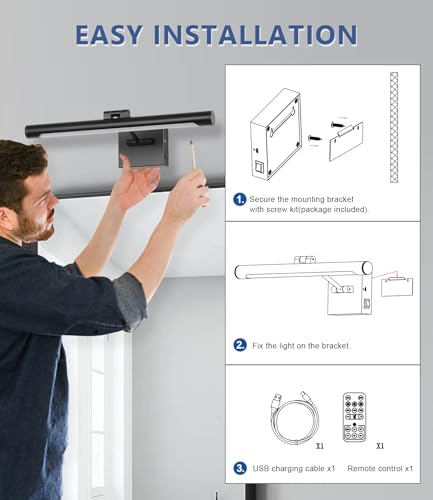 EASY INSTALLATION

1. Secure the mounting bracket with screw kit(package included).

2. Fix the light on the bracket.

X1

X1

3. USB charging cable x1 Remote control x1