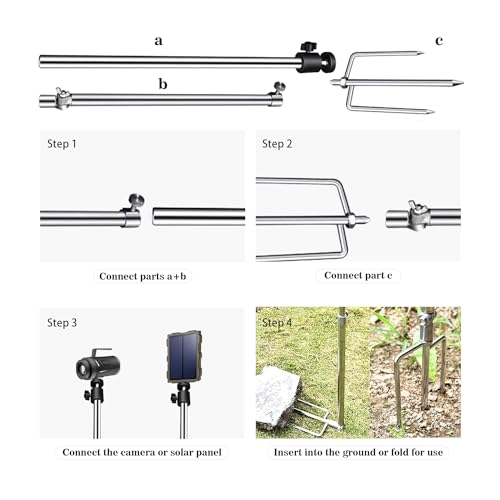 a

b

c

Step 1

Connect parts a+b

Step 2

Connect part c

Step 3

Connect the camera or solar panel

Step 4

Insert into the ground or fold for use