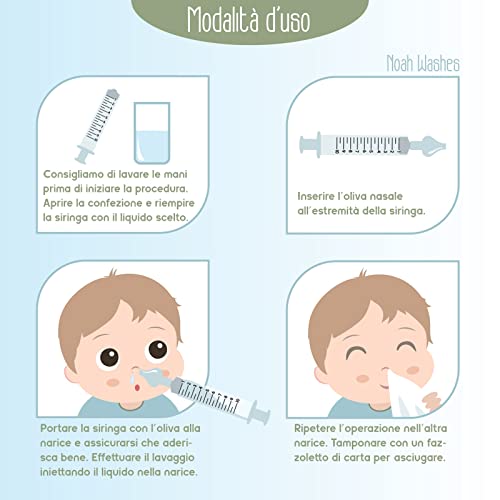 Modalità d'uso

Noah Washes

Consigliamo di lavare le mani prima di iniziare la procedura. Aprire la confezione e riempire la siringa con il liquido scelto.

Inserire l'oliva nasale all'estremità della siringa.

Portare la siringa con l'oliva alla narice e assicurarsi che aderisca bene. Effettuare il lavaggio iniettando il liquido nella narice.

Ripetere l'operazione nell'altra narice. Tamponare con un fazzoletto di carta per asciugare.