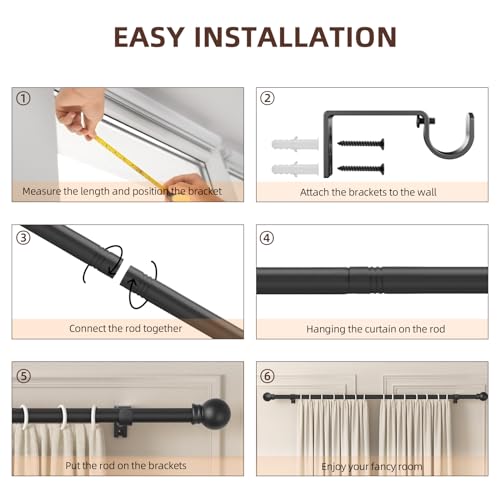 EASY INSTALLATION

①
Measure the length and position the bracket

②
Attach the brackets to the wall

③
Connect the rod together

④
Hanging the curtain on the rod

⑤
Put the rod on the brackets

⑥
Enjoy your fancy room