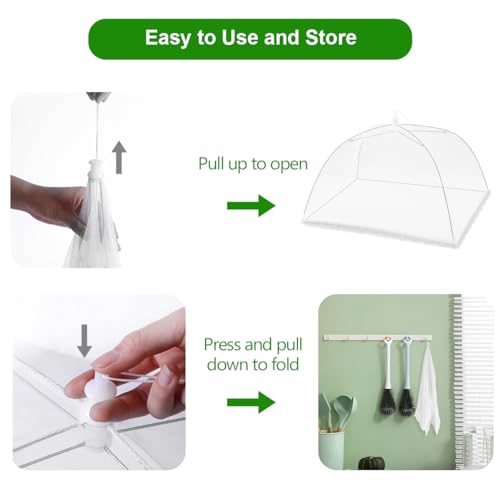 Easy to Use and Store

Pull up to open

Press and pull down to fold