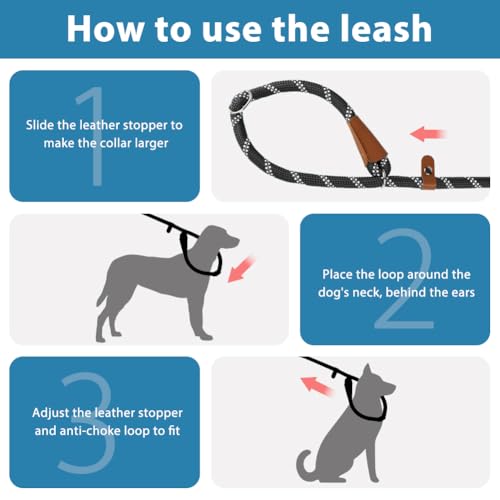 How to use the leash

1
Slide the leather stopper to make the collar larger

2
Place the loop around the dog's neck, behind the ears

3
Adjust the leather stopper and anti-choke loop to fit