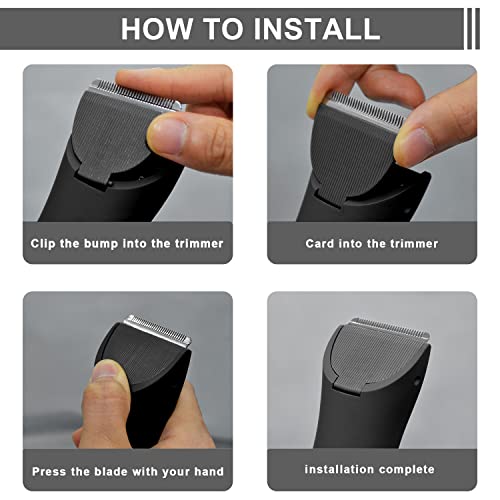 HOW TO INSTALL

Clip the bump into the trimmer

Card into the trimmer

Press the blade with your hand

installation complete