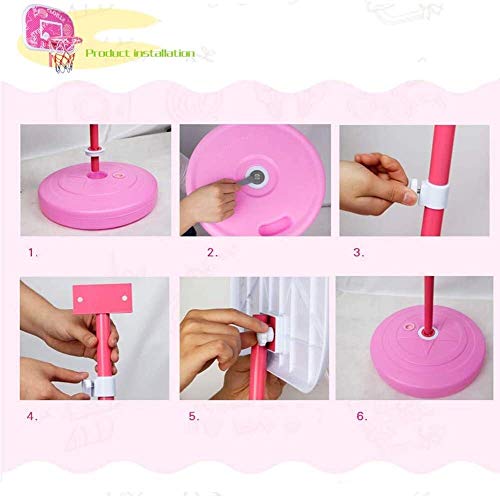 Product installation

1.

2.

3.

4.

5.

6.