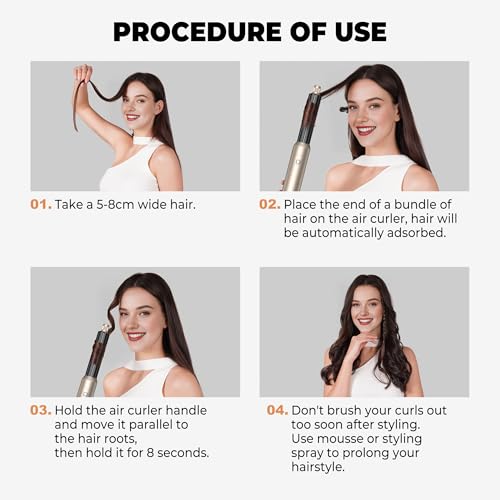 PROCEDURE OF USE

01. Take a 5-8cm wide hair.

02. Place the end of a bundle of hair on the air curler, hair will be automatically adsorbed.

03. Hold the air curler handle and move it parallel to the hair roots, then hold it for 8 seconds.

04. Don't brush your curls out too soon after styling. Use mousse or styling spray to prolong your hairstyle.