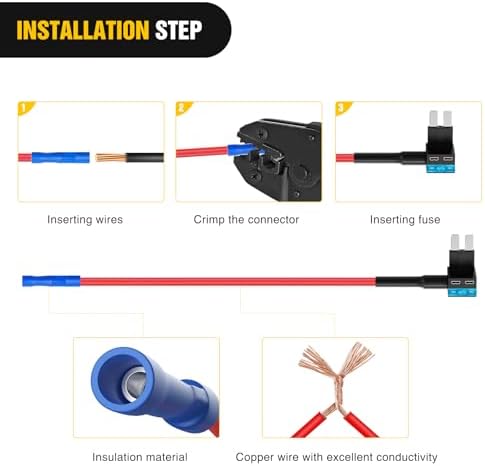 INSTALLATION STEP

1

Inserting wires

2

Crimp the connector

3

Inserting fuse

Insulation material

Copper wire with excellent conductivity