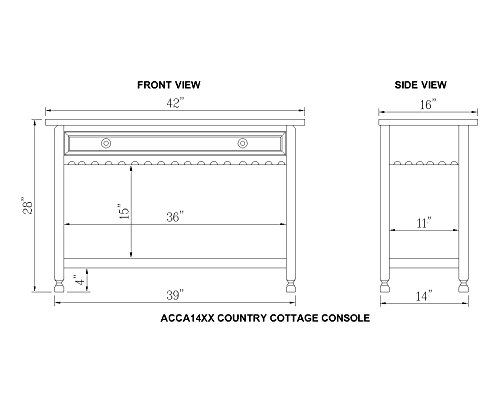 FRONT VIEW

42"

28"

15"

36"

4"

39"

SIDE VIEW

16"

11"

14"

ACCA14XX COUNTRY COTTAGE CONSOLE