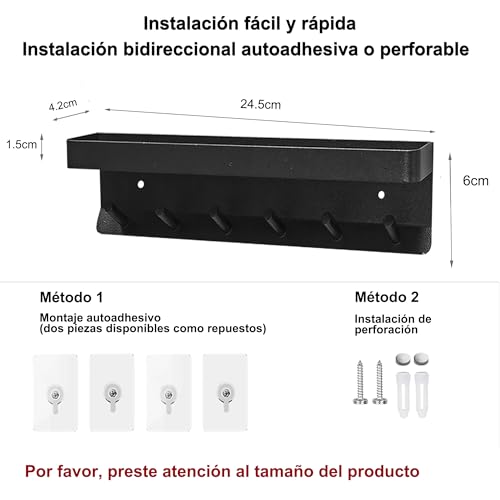 Instalación fácil y rápida
Instalación bidireccional autoadhesiva o perforable

4.2cm
24.5cm
1.5cm
6cm

Método 1
Montaje autoadhesivo
(dos piezas disponibles como repuestos)

Método 2
Instalación de perforación

Por favor, preste atención al tamaño del producto