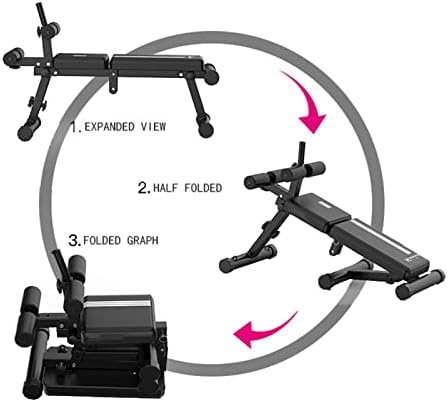 1. EXPANDED VIEW

2. HALF FOLDED

3. FOLDED GRAPH