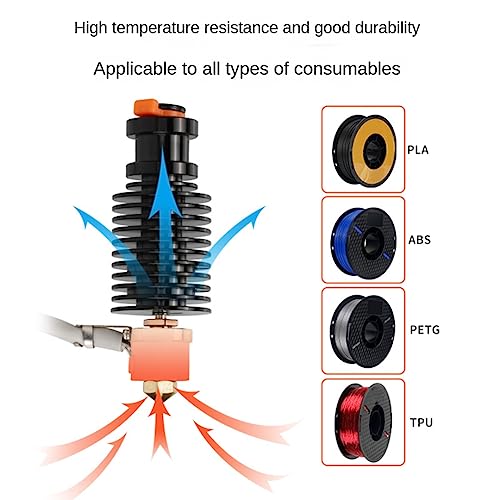 High temperature resistance and good durability

Applicable to all types of consumables

PLA

ABS

PETG

TPU