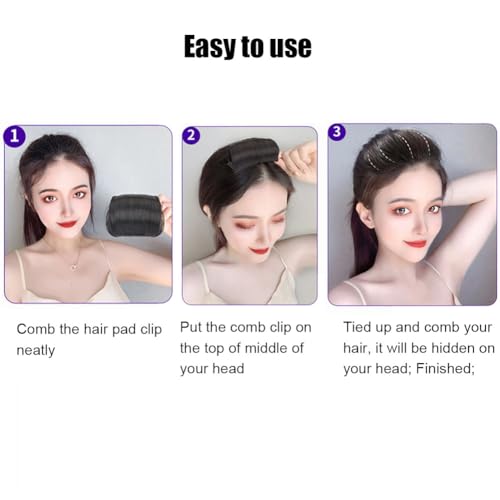 Easy to use

1

Comb the hair pad clip neatly

2

Put the comb clip on the top of middle of your head

3

Tied up and comb your hair, it will be hidden on your head; Finished;