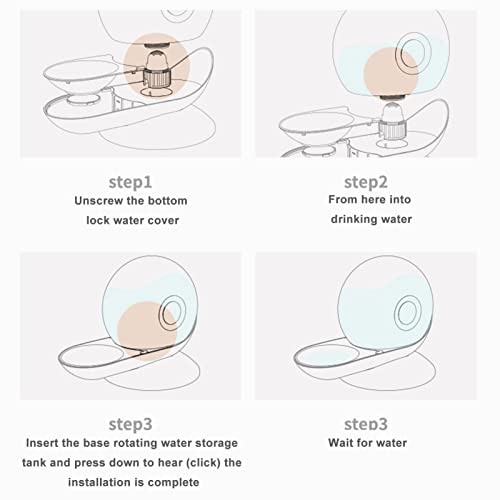 step1
Unscrew the bottom lock water cover

step2
From here into drinking water

step3
Insert the base rotating water storage tank and press down to hear (click) the installation is complete

step3
Wait for water