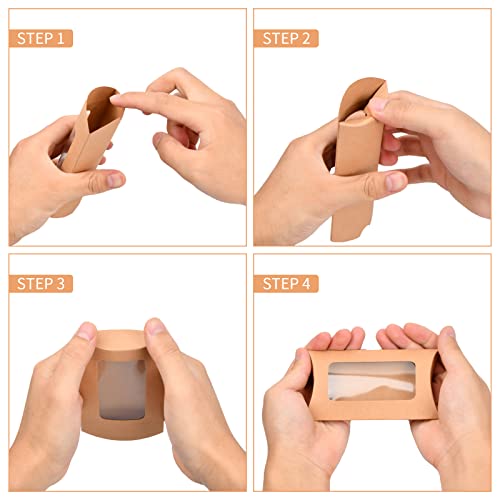 STEP 1

STEP 2

STEP 3

STEP 4